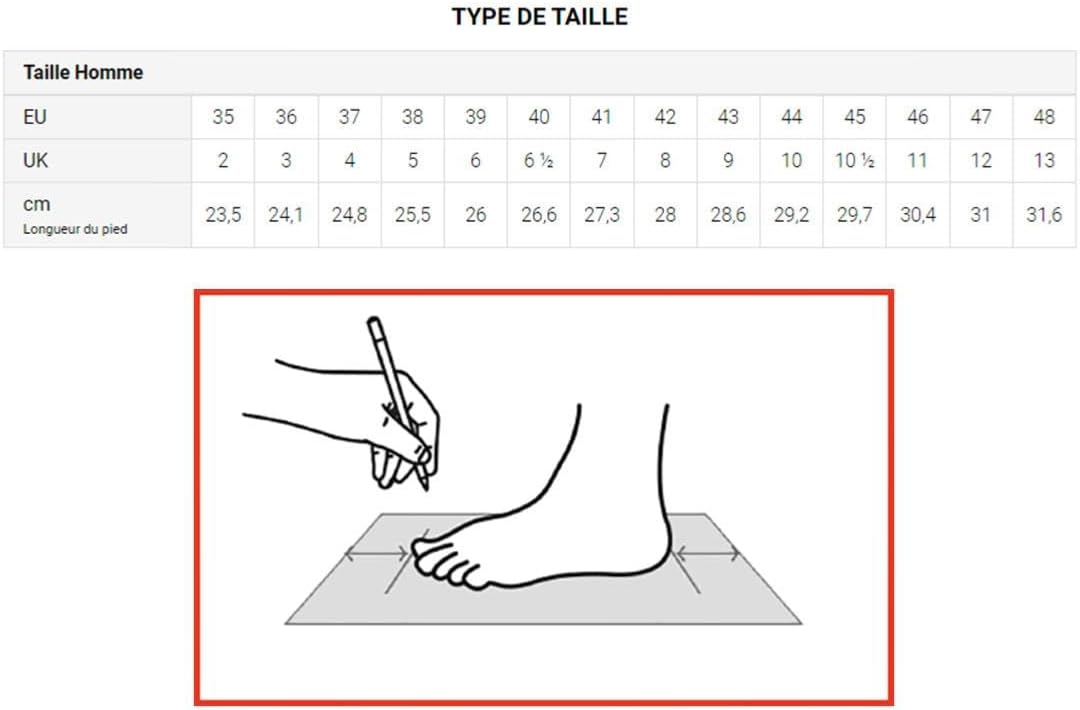 TYPE DE TAILLE

| Taille Homme | | | | | | | | | | | | | | |
|---|---|---|---|---|---|---|---|---|---|---|---|---|---|---|
| EU | 35 | 36 | 37 | 38 | 39 | 40 | 41 | 42 | 43 | 44 | 45 | 46 | 47 | 48 |
| UK | 2 | 3 | 4 | 5 | 6 | 6 ½ | 7 | 8 | 9 | 10 | 10 ½ | 11 | 12 | 13 |
| cm Longueur du pied | 23,5 | 24,1 | 24,8 | 25,5 | 26 | 26,6 | 27,3 | 28 | 28,6 | 29,2 | 29,7 | 30,4 | 31 | 31,6 |